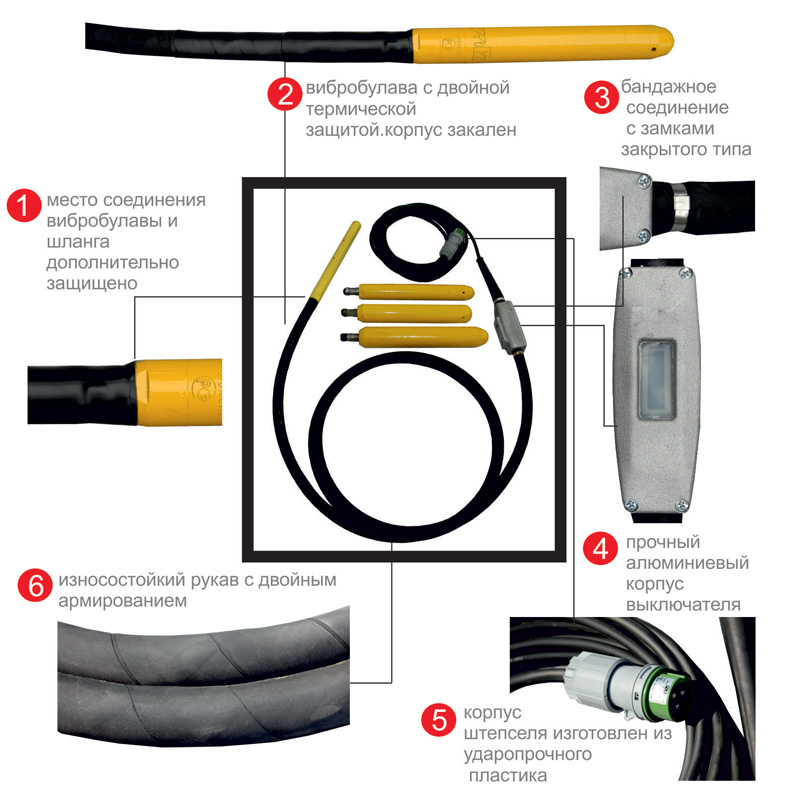 2 вибробулава с двойной термической защитой.корпус закален

3 бандажное соединение с замками закрытого типа

1 место соединения вибробулавы и шланга дополнительно защищено

4 прочный алюминиевый корпус выключателя

6 износостойкий рукав с двойным армированием

5 корпус штепселя изготовлен из ударопрочного пластика